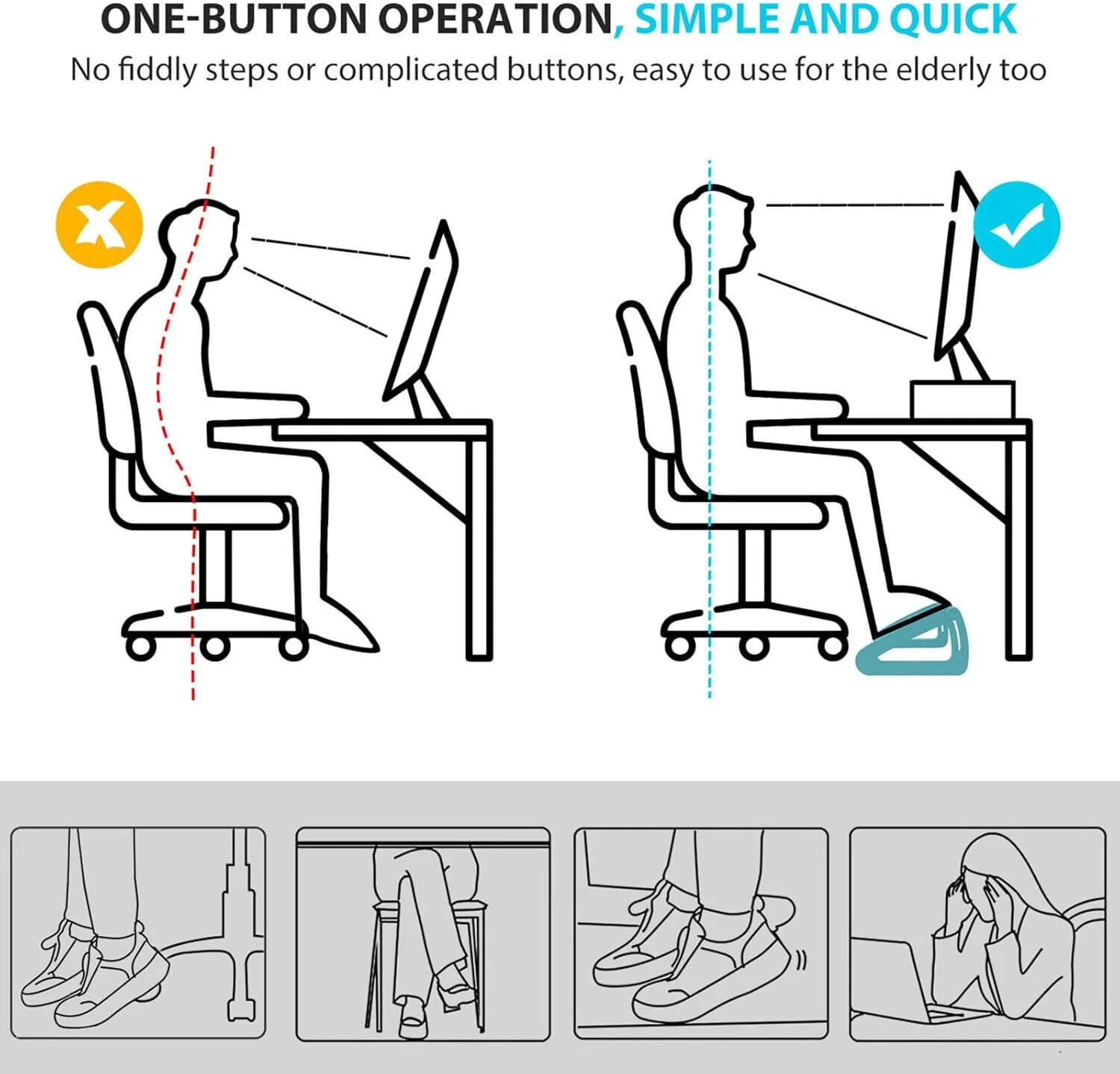 ONE-BUTTON OPERATION, SIMPLE AND QUICK
No fiddly steps or complicated buttons, easy to use for the elderly too