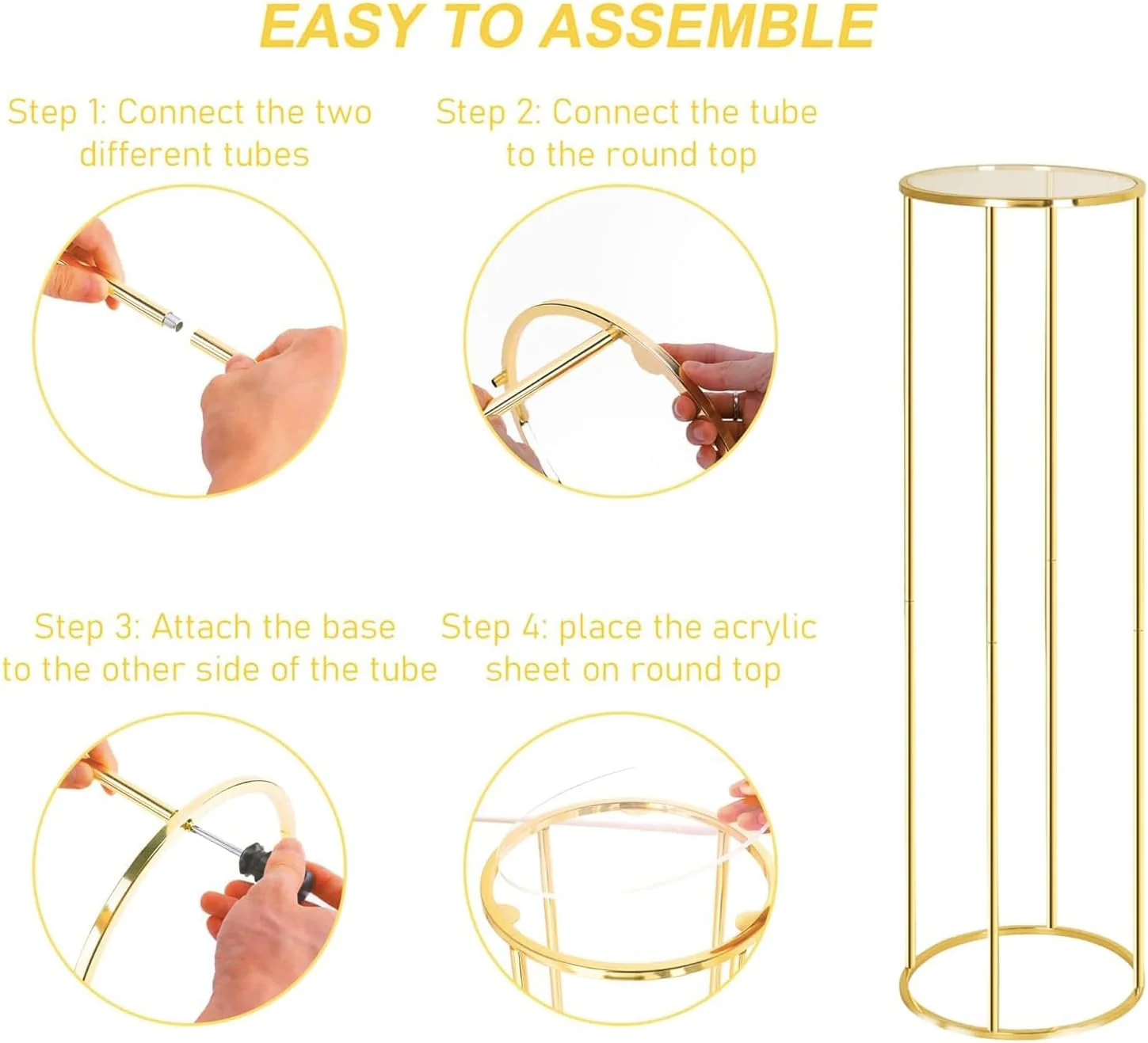 EASY TO ASSEMBLE

Step 1: Connect the two different tubes

Step 2: Connect the tube to the round top

Step 3: Attach the base to the other side of the tube

Step 4: place the acrylic sheet on round top