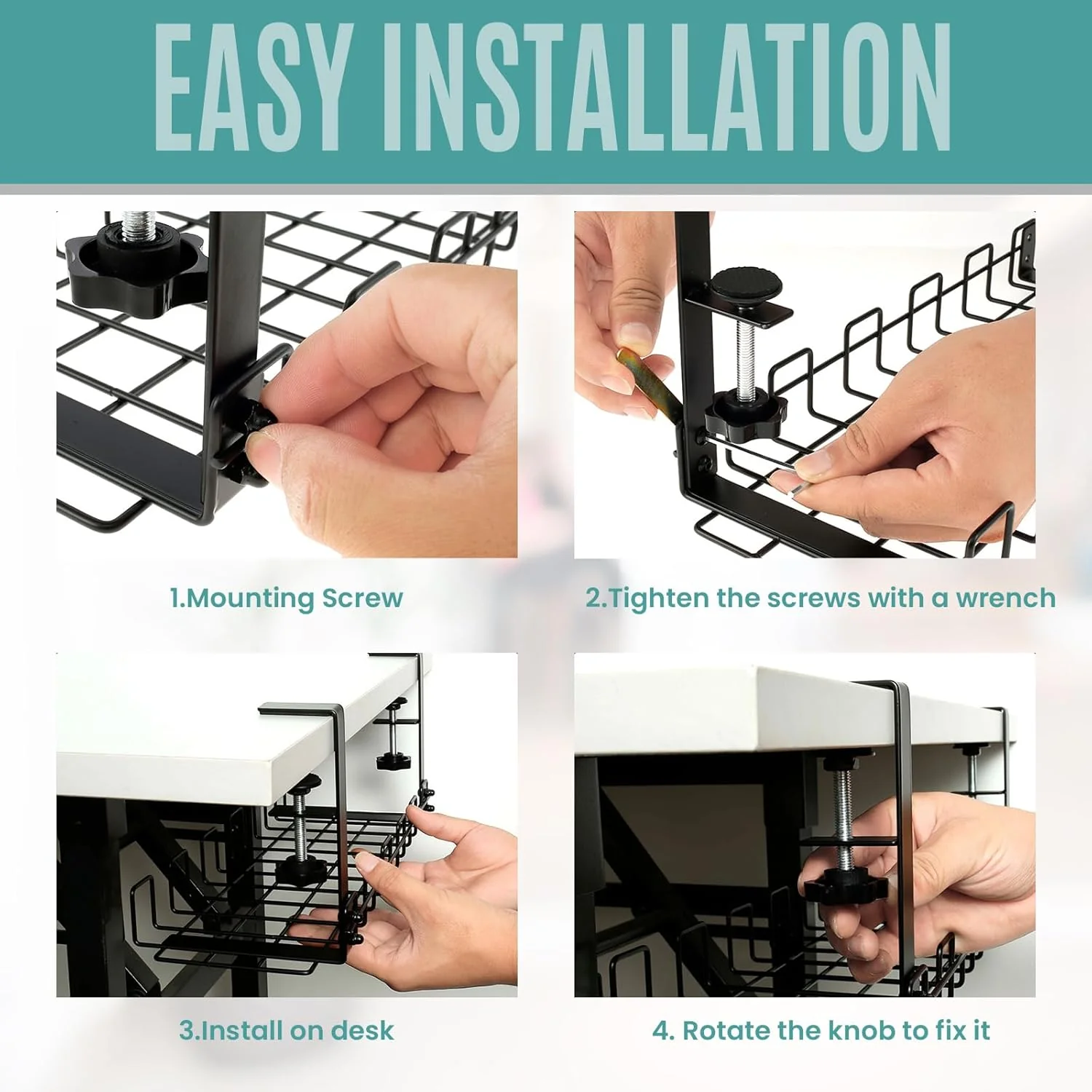 EASY INSTALLATION

1.Mounting Screw

2.Tighten the screws with a wrench

3.Install on desk

4. Rotate the knob to fix it