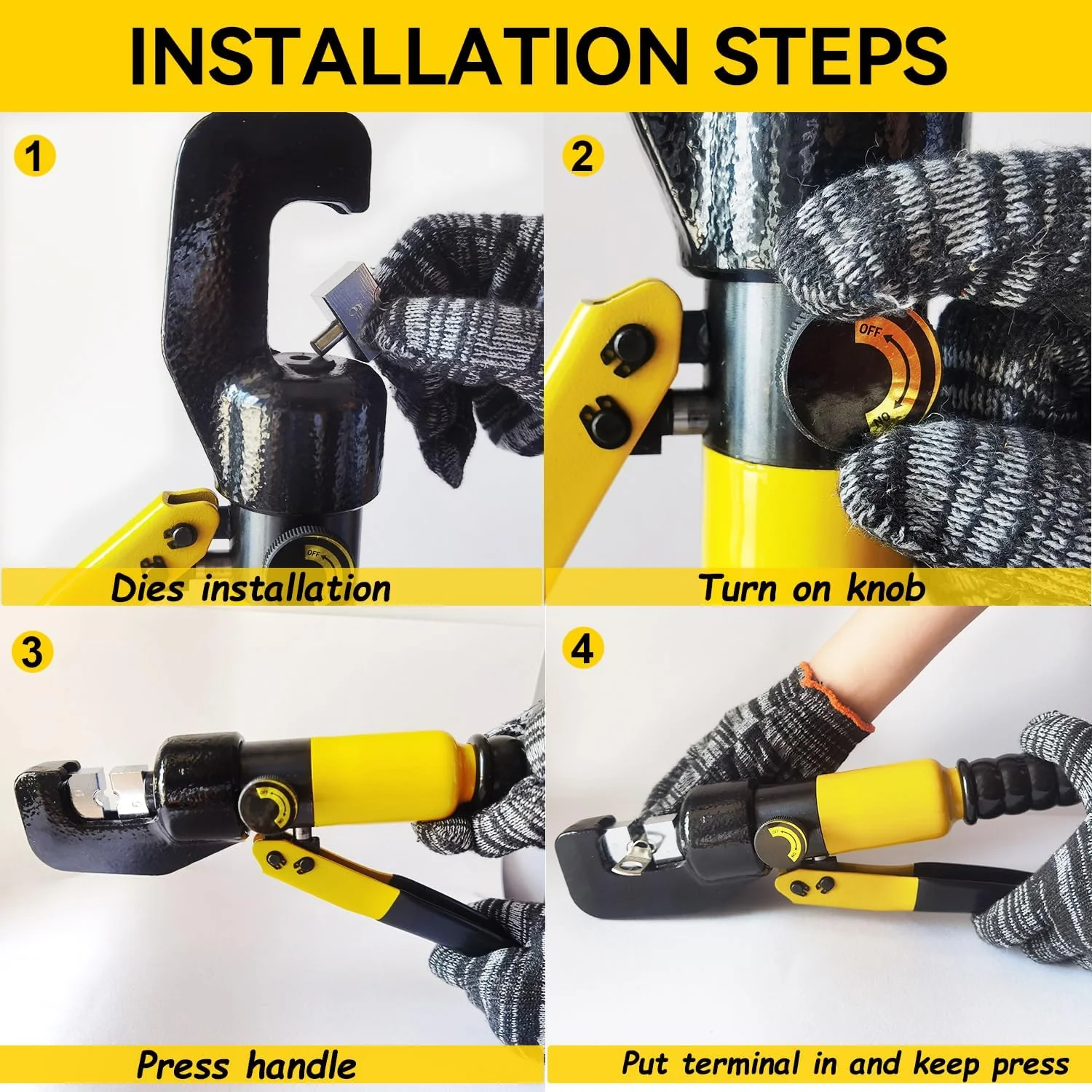 INSTALLATION STEPS

1

OFF

Dies installation

2

OFF

ON

Turn on knob

3

Press handle

4

Put terminal in and keep press