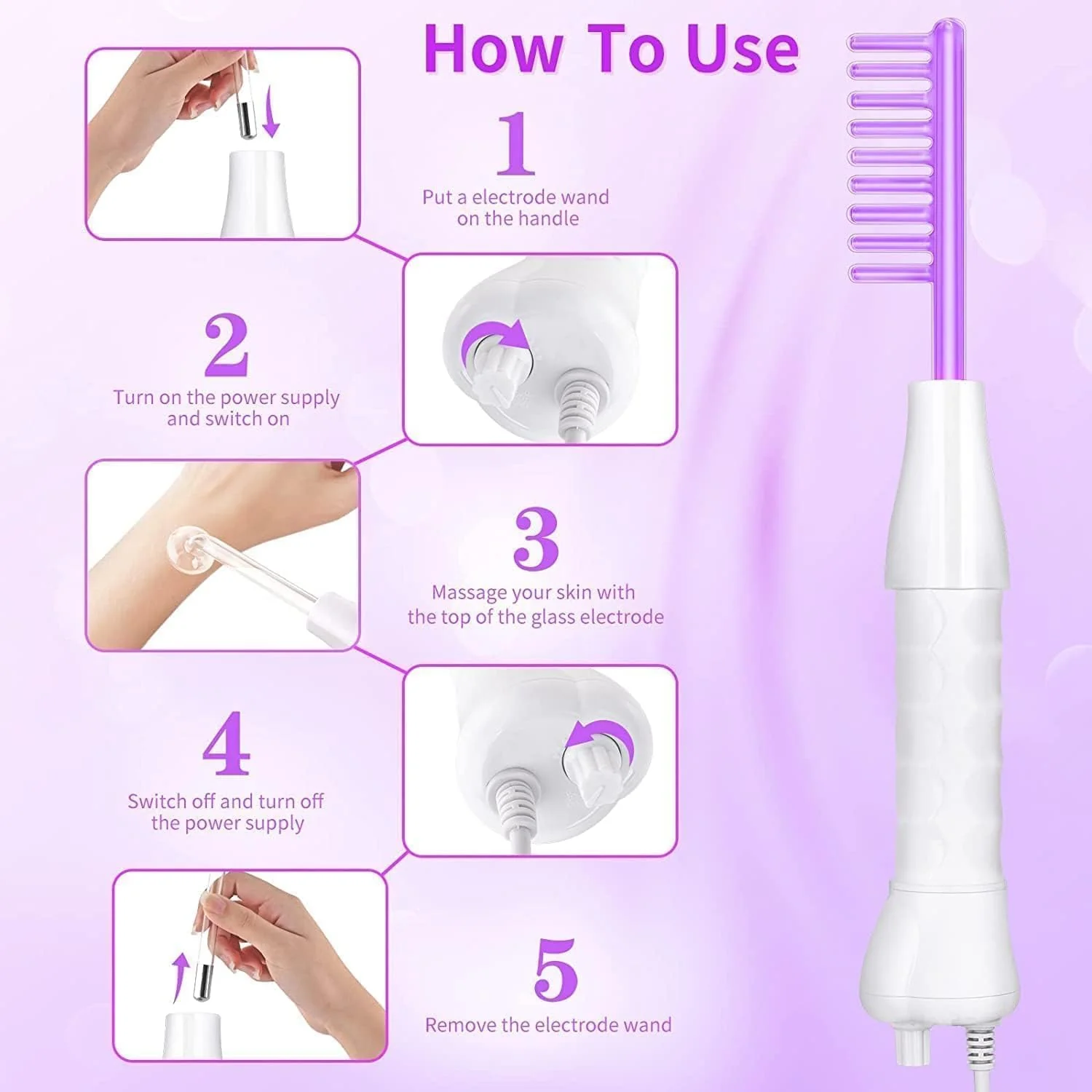 How To Use

1
Put a electrode wand on the handle

2
Turn on the power supply and switch on

3
Massage your skin with the top of the glass electrode

4
Switch off and turn off the power supply

5
Remove the electrode wand