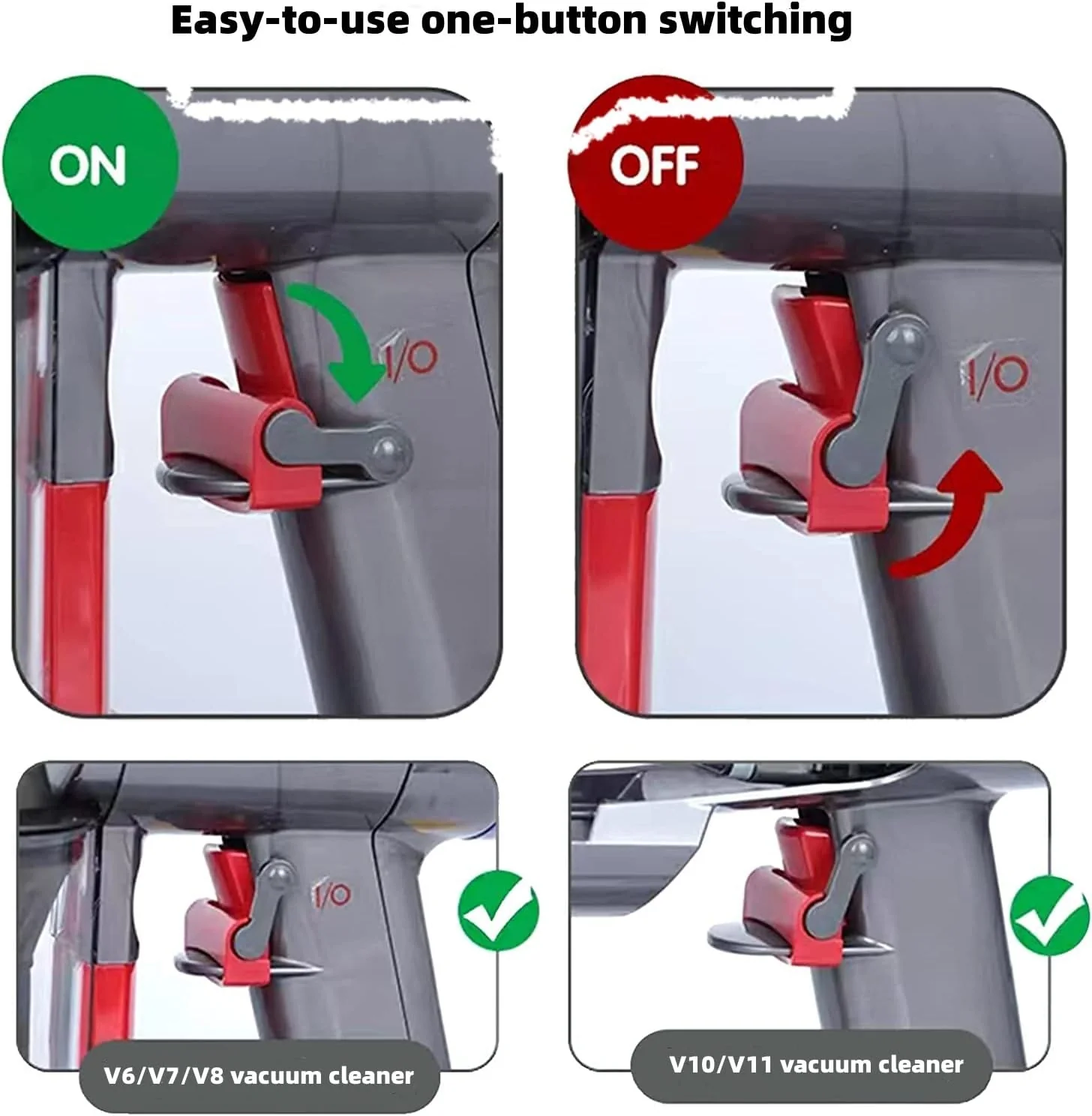 Easy-to-use one-button switching

ON

I/O

OFF

I/O

I/O

V6/V7/V8 vacuum cleaner

V10/V11 vacuum cleaner